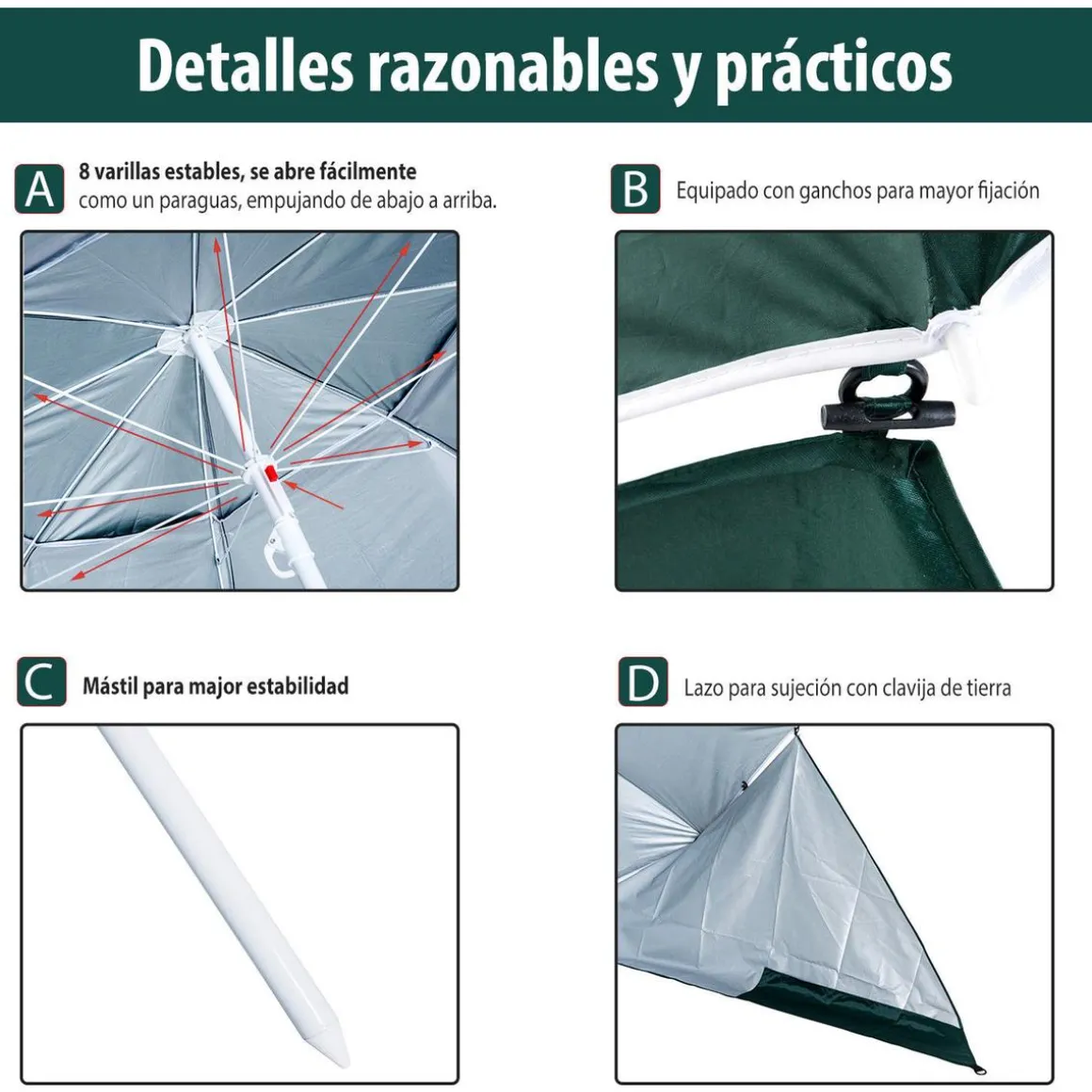 Detalles razonables y prácticos

A
8 varillas estables, se abre fácilmente como un paraguas, empujando de abajo a arriba.

B
Equipado con ganchos para mayor fijación

C
Mástil para major estabilidad

D
Lazo para sujeción con clavija de tierra