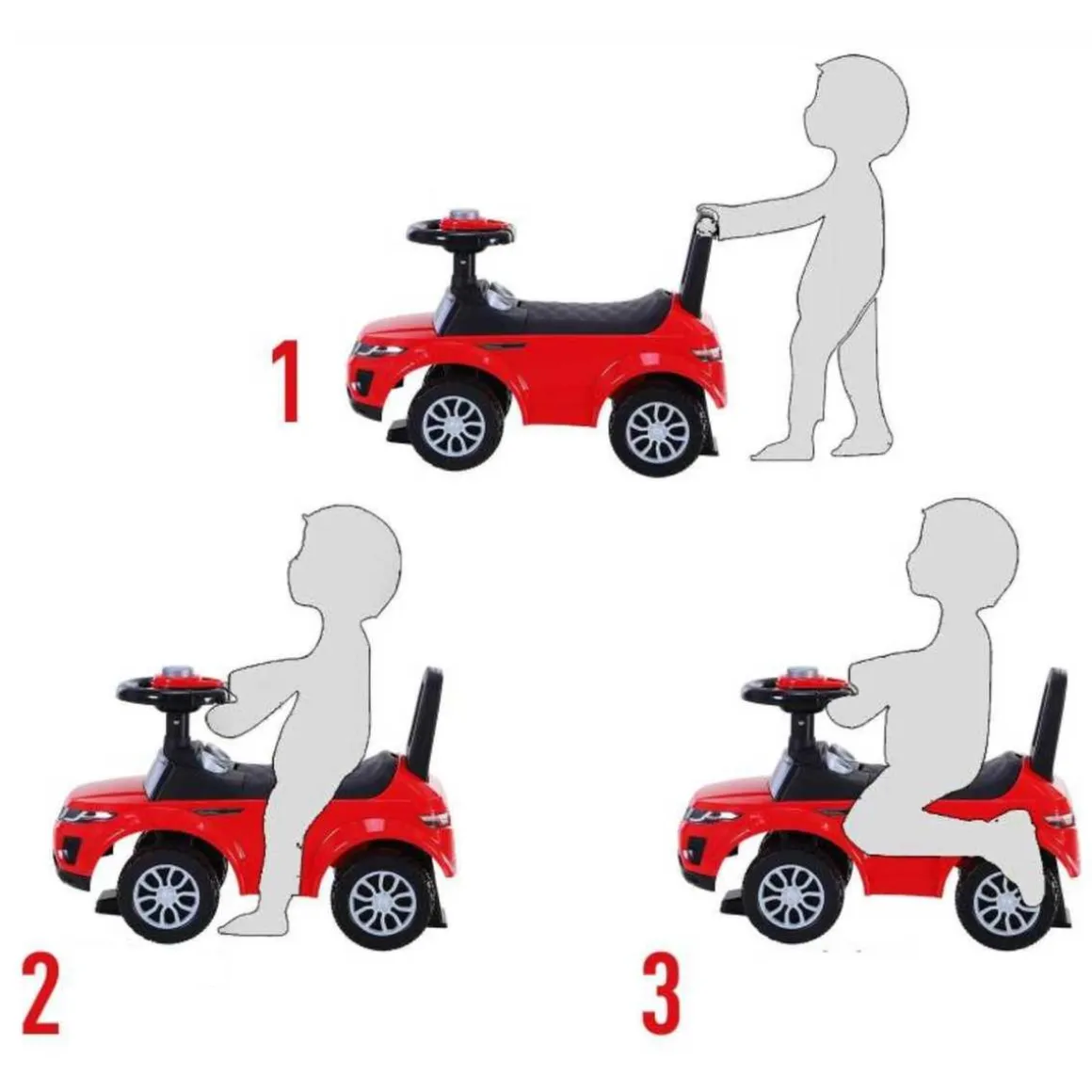 1

2

3