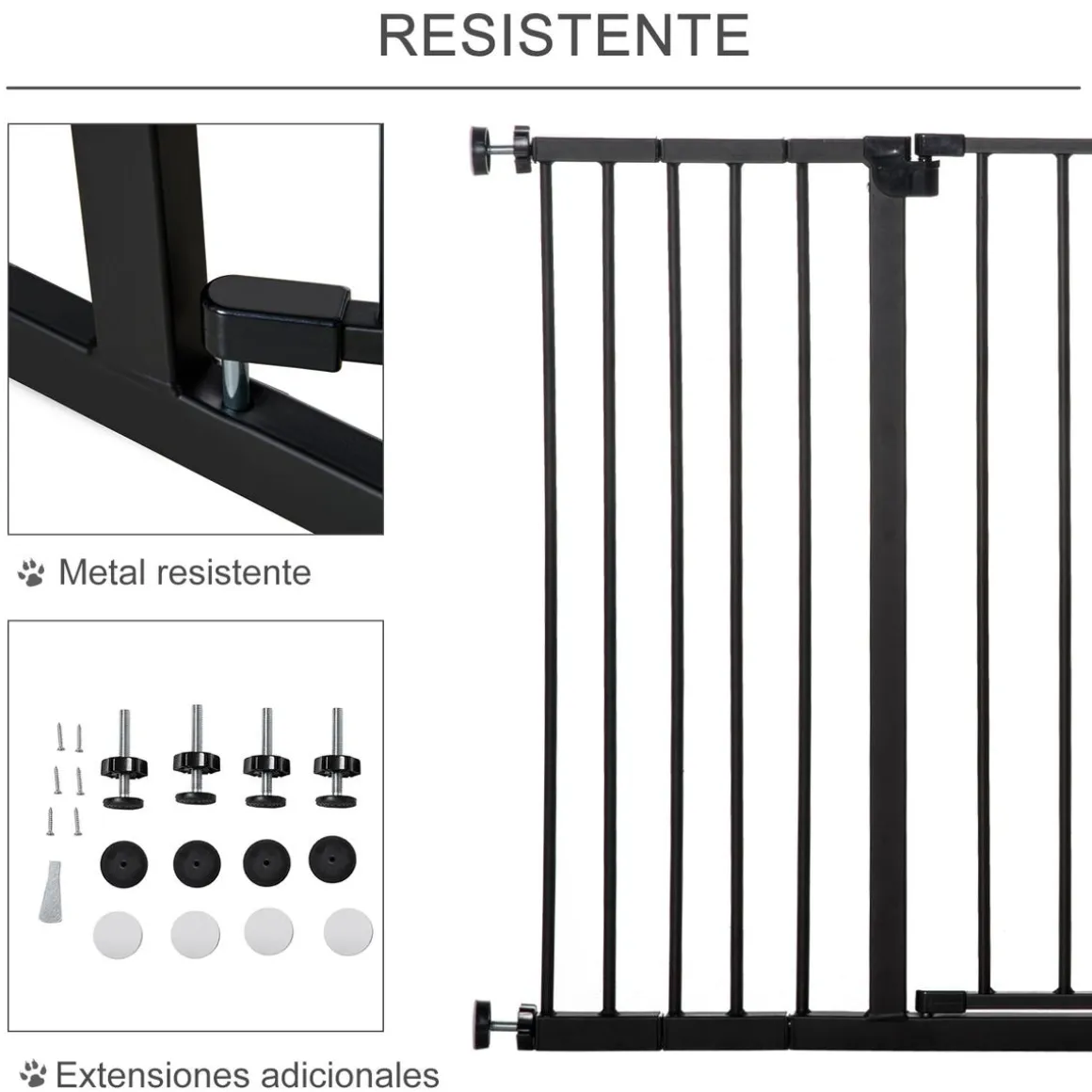 RESISTENTE

Metal resistente

Extensiones adicionales