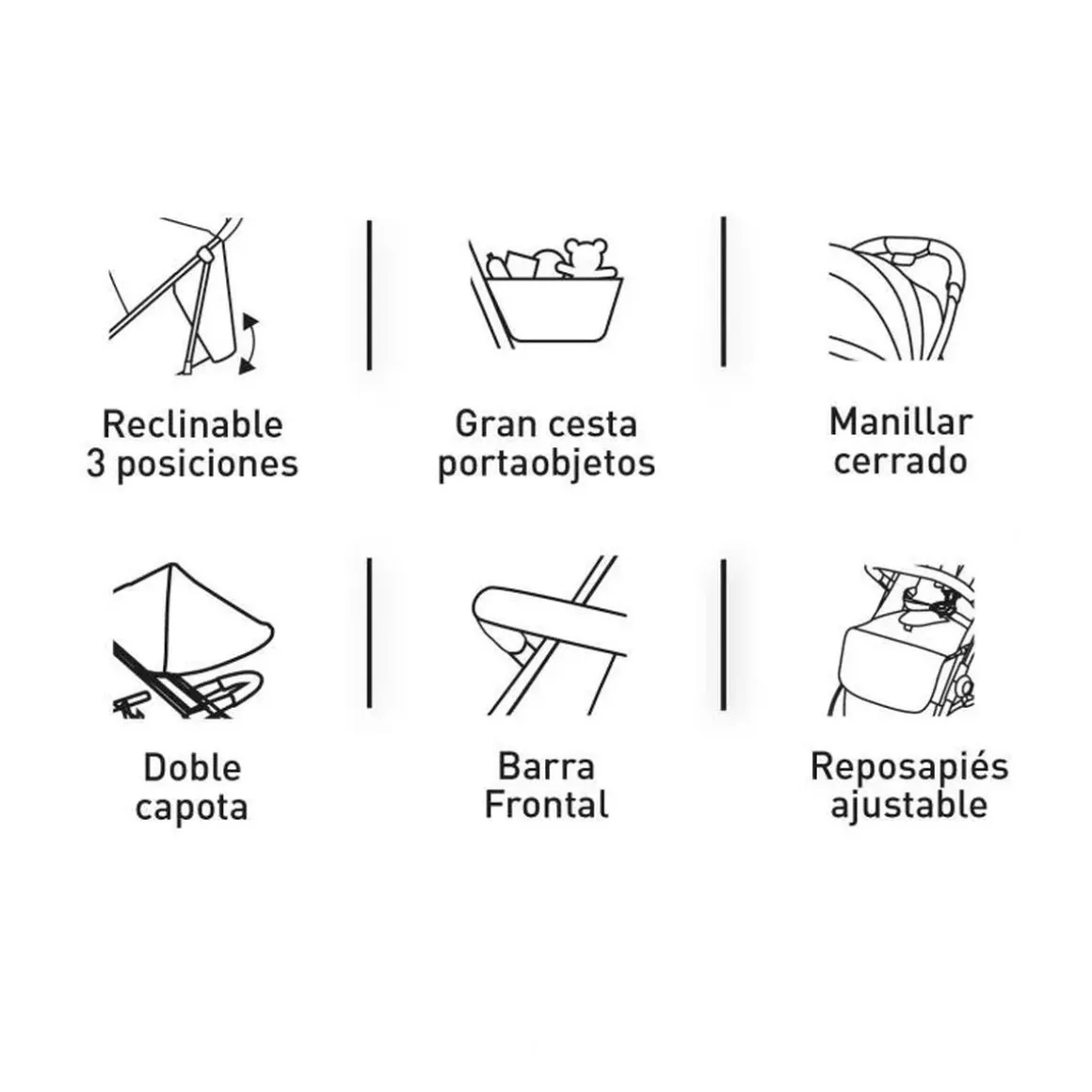 Reclinable
3 posiciones

Gran cesta
portaobjetos

Manillar
cerrado

Doble
capota

Barra
Frontal

Reposapiés
ajustable